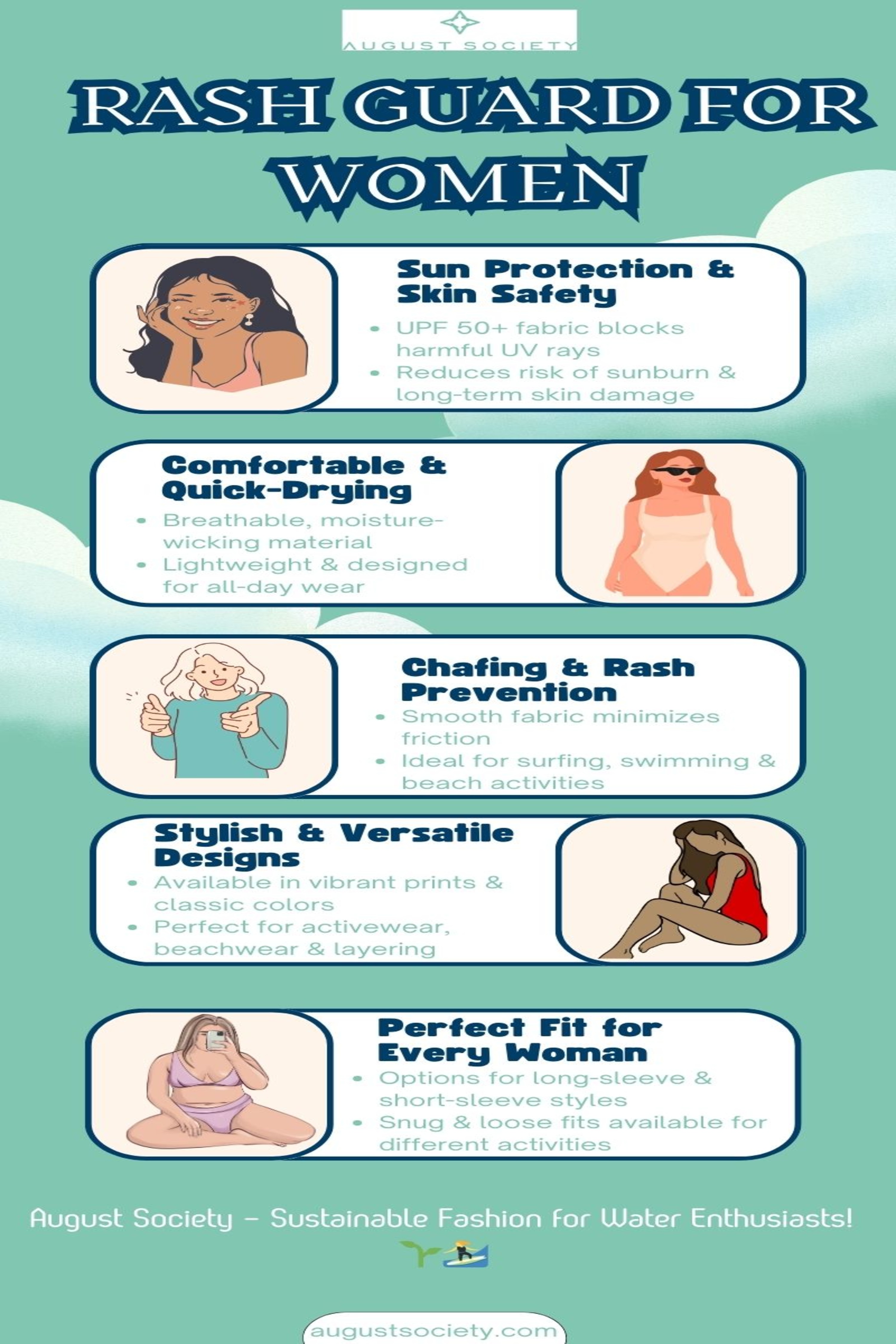 AUGUST SOCIETY

RASH GUARD FOR WOMEN

Sun Protection & Skin Safety
• UPF 50+ fabric blocks harmful UV rays
• Reduces risk of sunburn & long-term skin damage

Comfortable & Quick-Drying
• Breathable, moisture-wicking material
• Lightweight & designed for all-day wear

Chafing & Rash Prevention
• Smooth fabric minimizes friction
• Ideal for surfing, swimming & beach activities

Stylish & Versatile Designs
• Available in vibrant prints & classic colors
• Perfect for activewear, beachwear & layering

Perfect Fit for Every Woman
• Options for long-sleeve & short-sleeve styles
• Snug & loose fits available for different activities

August Society – Sustainable Fashion for Water Enthusiasts!

augustsociety.com