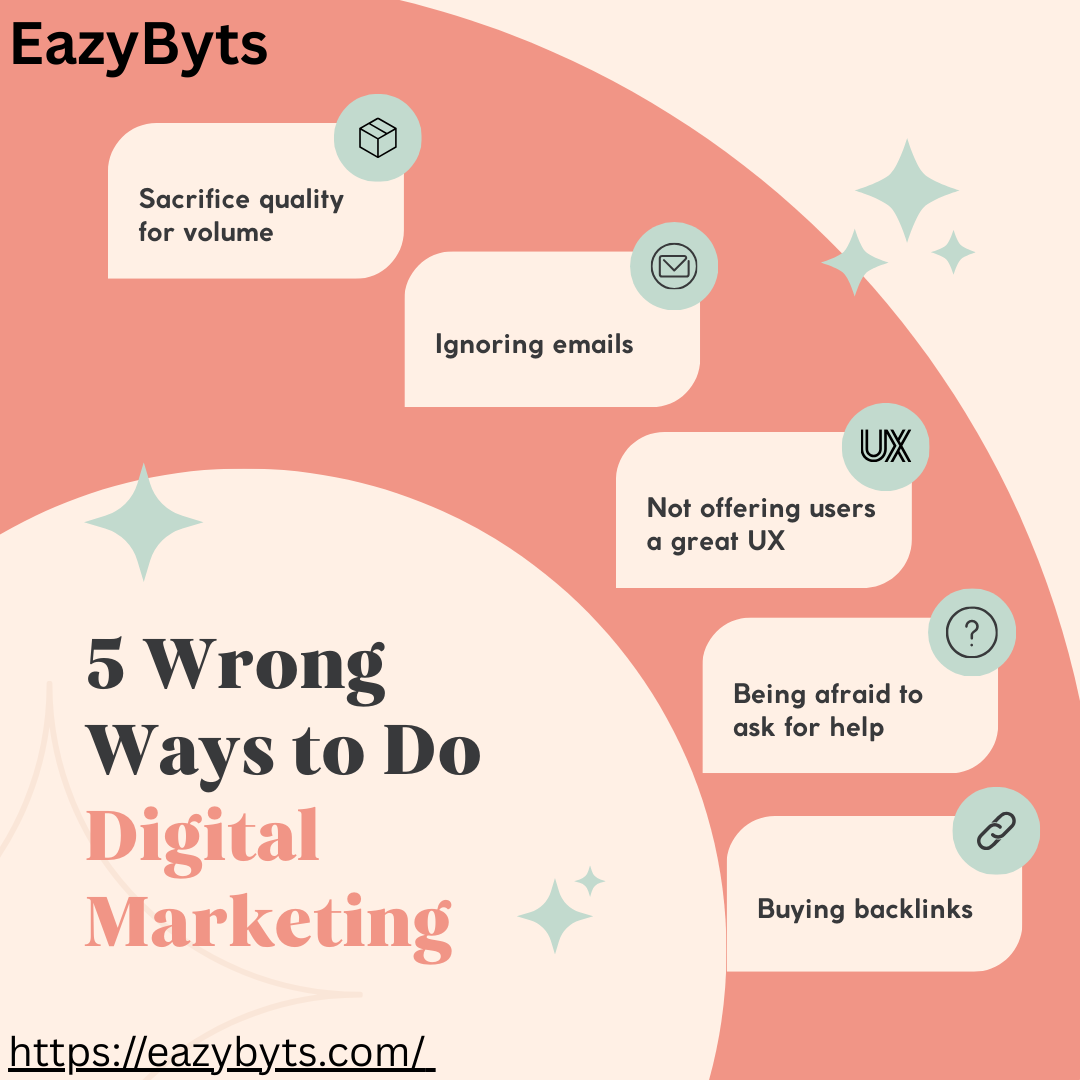 EazyByts

Sacrifice quality for volume

Ignoring emails

UX

Not offering users a great UX

?

Being afraid to ask for help

Buying backlinks

5 Wrong Ways to Do Digital Marketing

https://eazybyts.com/